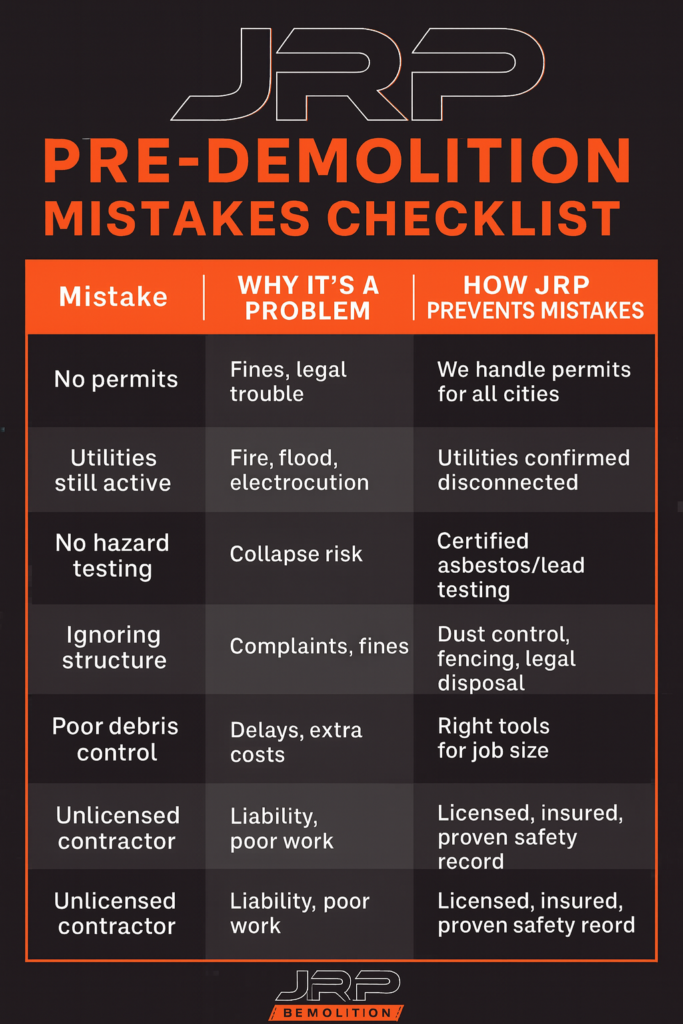 JRP

PRE-DEMOLITION MISTAKES CHECKLIST

| Mistake | WHY IT'S A PROBLEM | HOW JRP PREVENTS MISTAKES |
|---|---|---|
| No permits | Fines, legal trouble | We handle permits for all cities |
| Utilities still active | Fire, flood, electrocution | Utilities confirmed disconnected |
| No hazard testing | Collapse risk | Certified asbestos/lead testing |
| Ignoring structure | Complaints, fines | Dust control, fencing, legal disposal |
| Poor debris control | Delays, extra costs | Right tools for job size |
| Unlicensed contractor | Liability, poor work | Licensed, insured, proven safety record |
| Unlicensed contractor | Liability, poor work | Licensed, insured, proven safety reord |

JRP
BEMOLITION